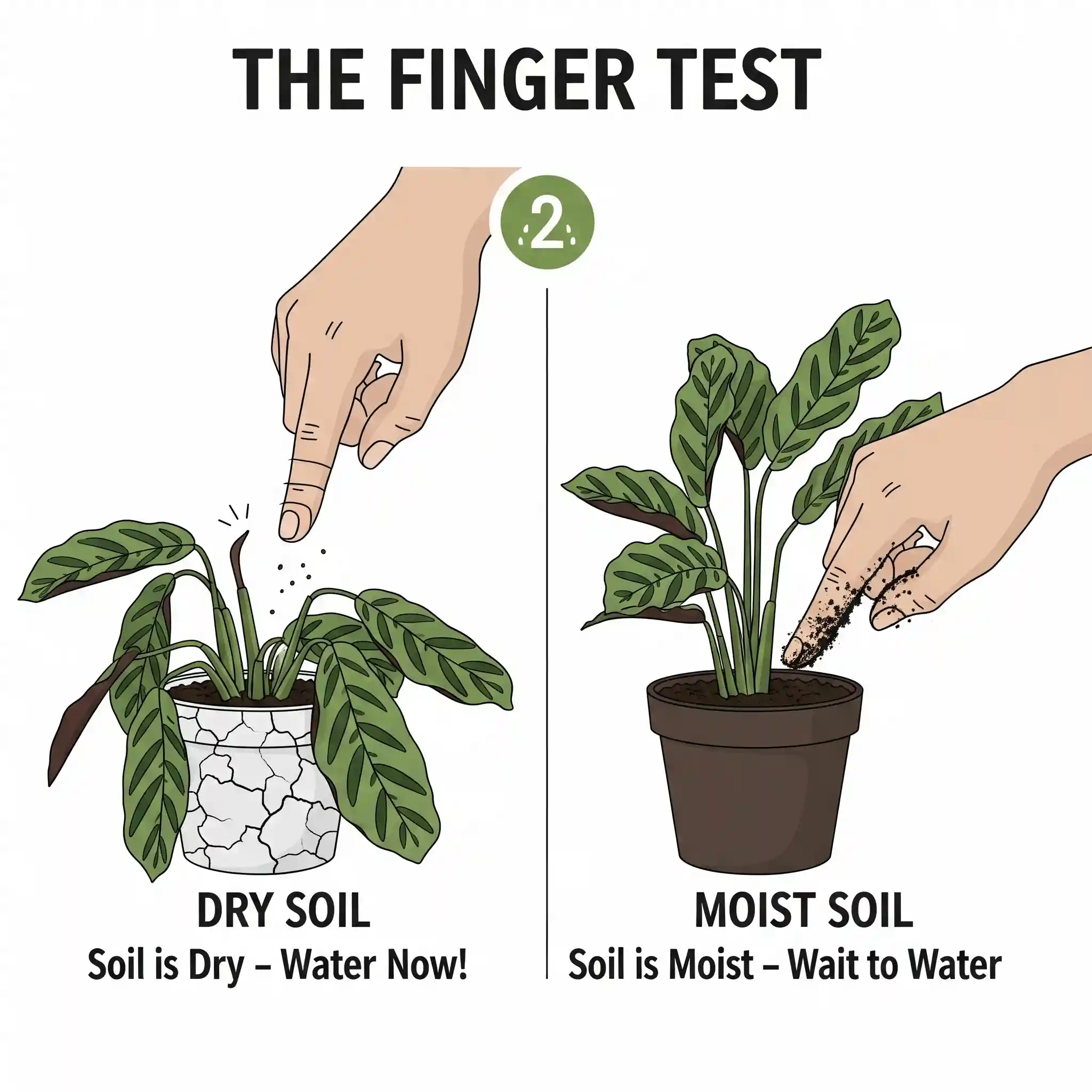 THE FINGER TEST

2

DRY SOIL
Soil is Dry – Water Now!

MOIST SOIL
Soil is Moist – Wait to Water