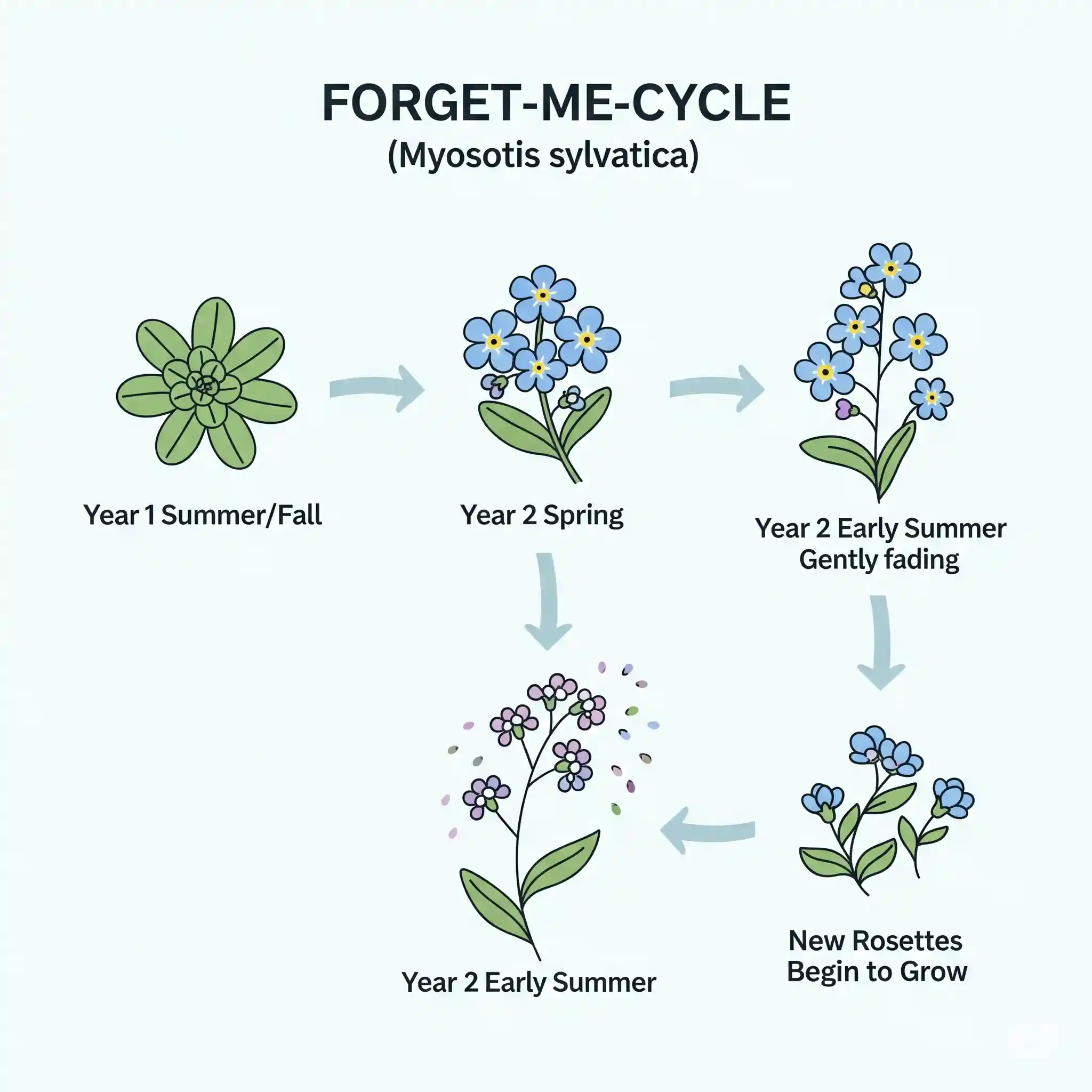 FORGET-ME-CYCLE
(Myosotis sylvatica)

Year 1 Summer/Fall

Year 2 Spring

Year 2 Early Summer
Gently fading

Year 2 Early Summer

New Rosettes
Begin to Grow