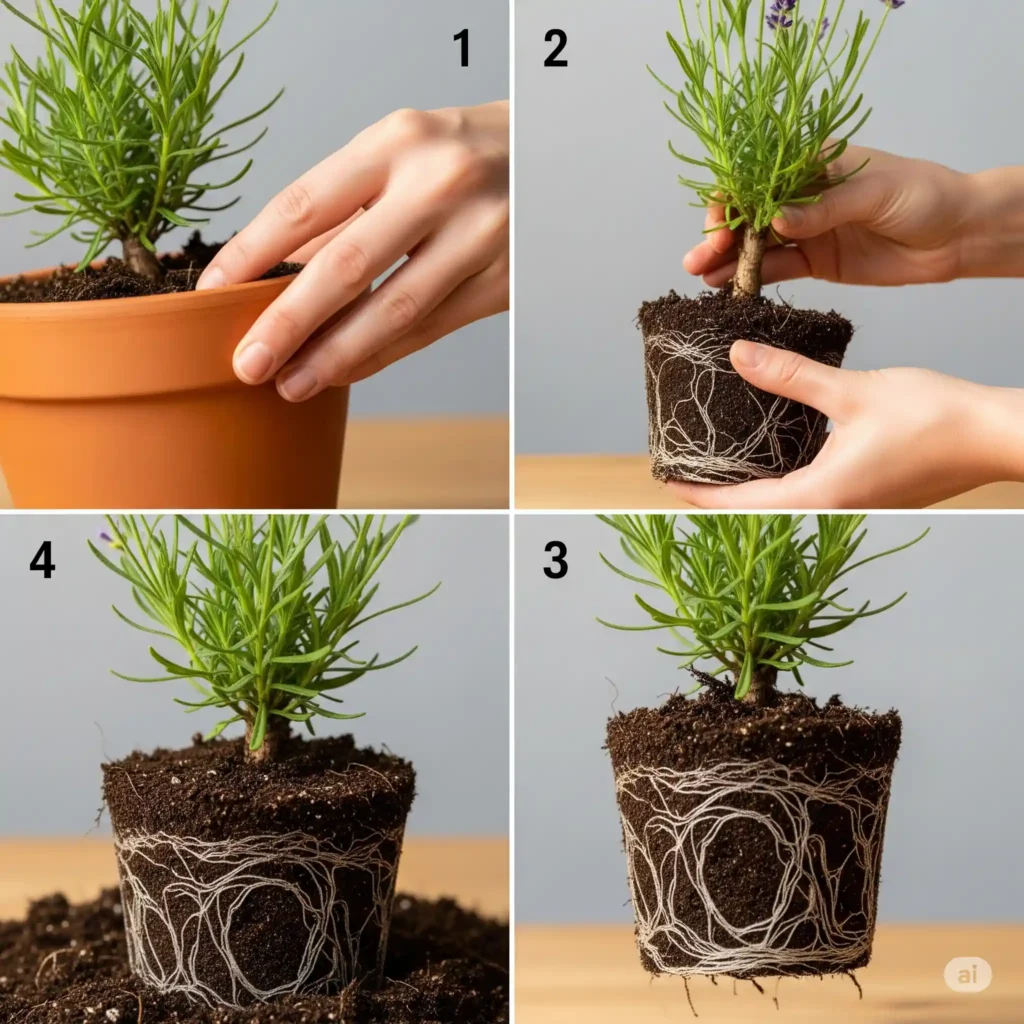 1

2

4

3

ai