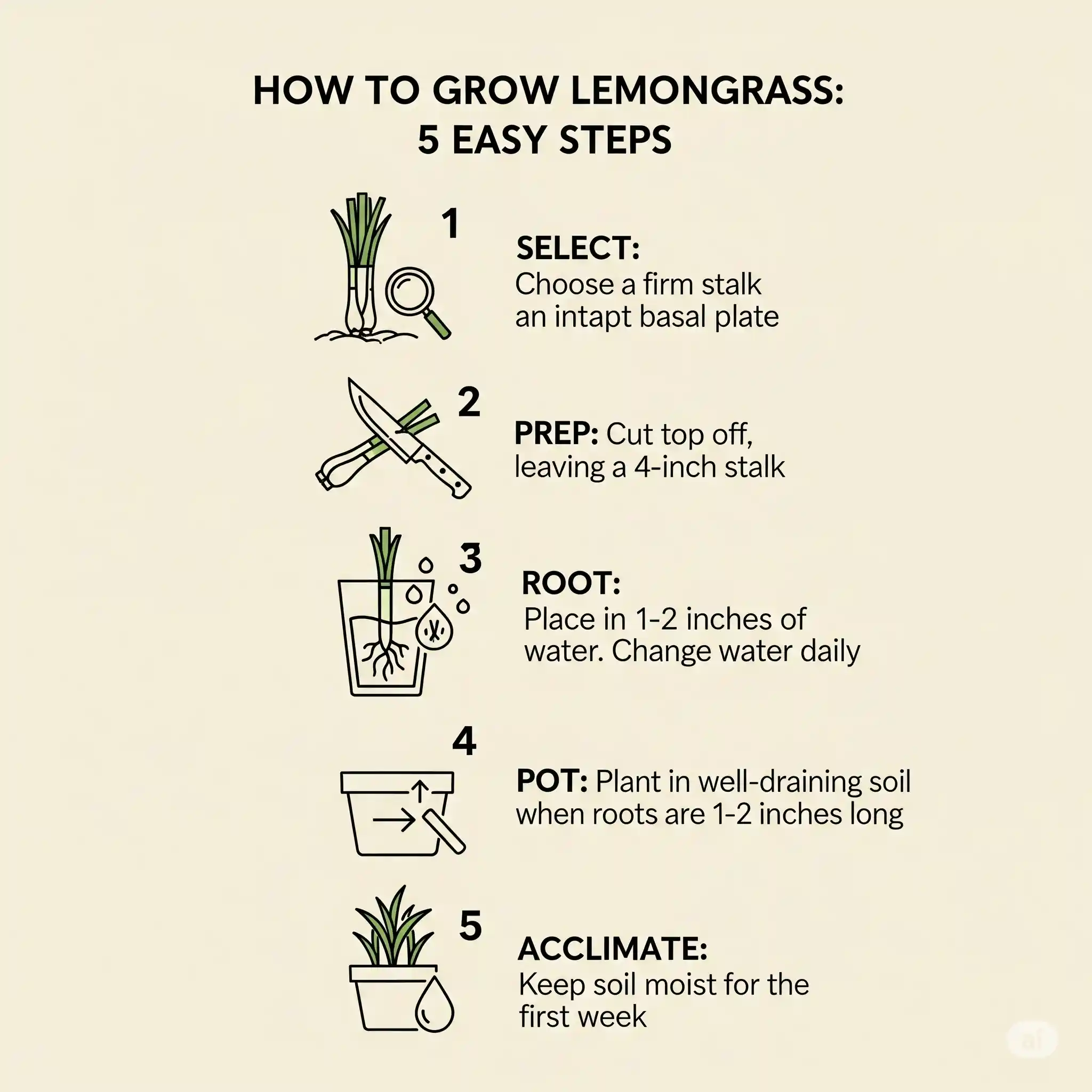 HOW TO GROW LEMONGRASS: 5 EASY STEPS

1

SELECT: Choose a firm stalk an intapt basal plate

2

PREP: Cut top off, leaving a 4-inch stalk

3

ROOT: Place in 1-2 inches of water. Change water daily

4

POT: Plant in well-draining soil when roots are 1-2 inches long

5

ACCLIMATE: Keep soil moist for the first week