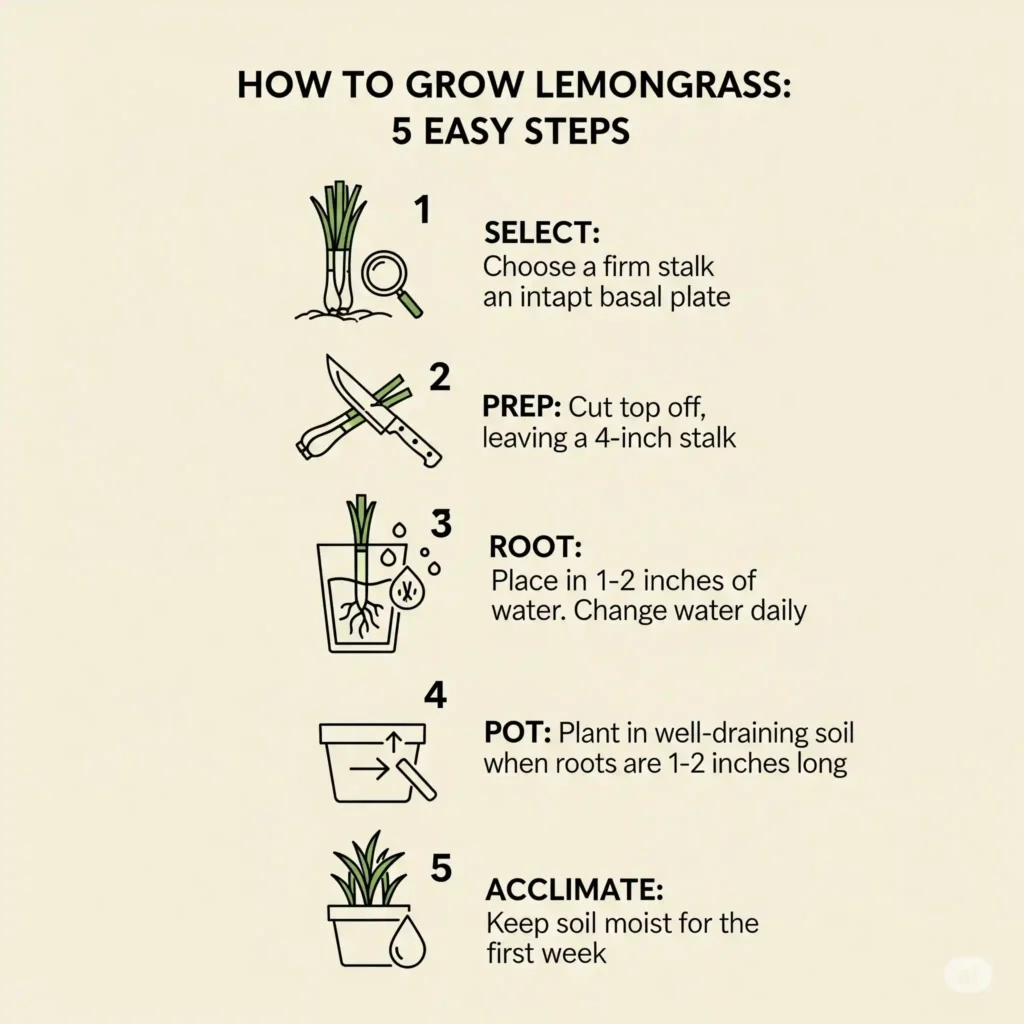 HOW TO GROW LEMONGRASS:
5 EASY STEPS

1
SELECT:
Choose a firm stalk an intapt basal plate

2
PREP: Cut top off, leaving a 4-inch stalk

3
ROOT:
Place in 1-2 inches of water. Change water daily

4
POT: Plant in well-draining soil when roots are 1-2 inches long

5
ACCLIMATE:
Keep soil moist for the first week